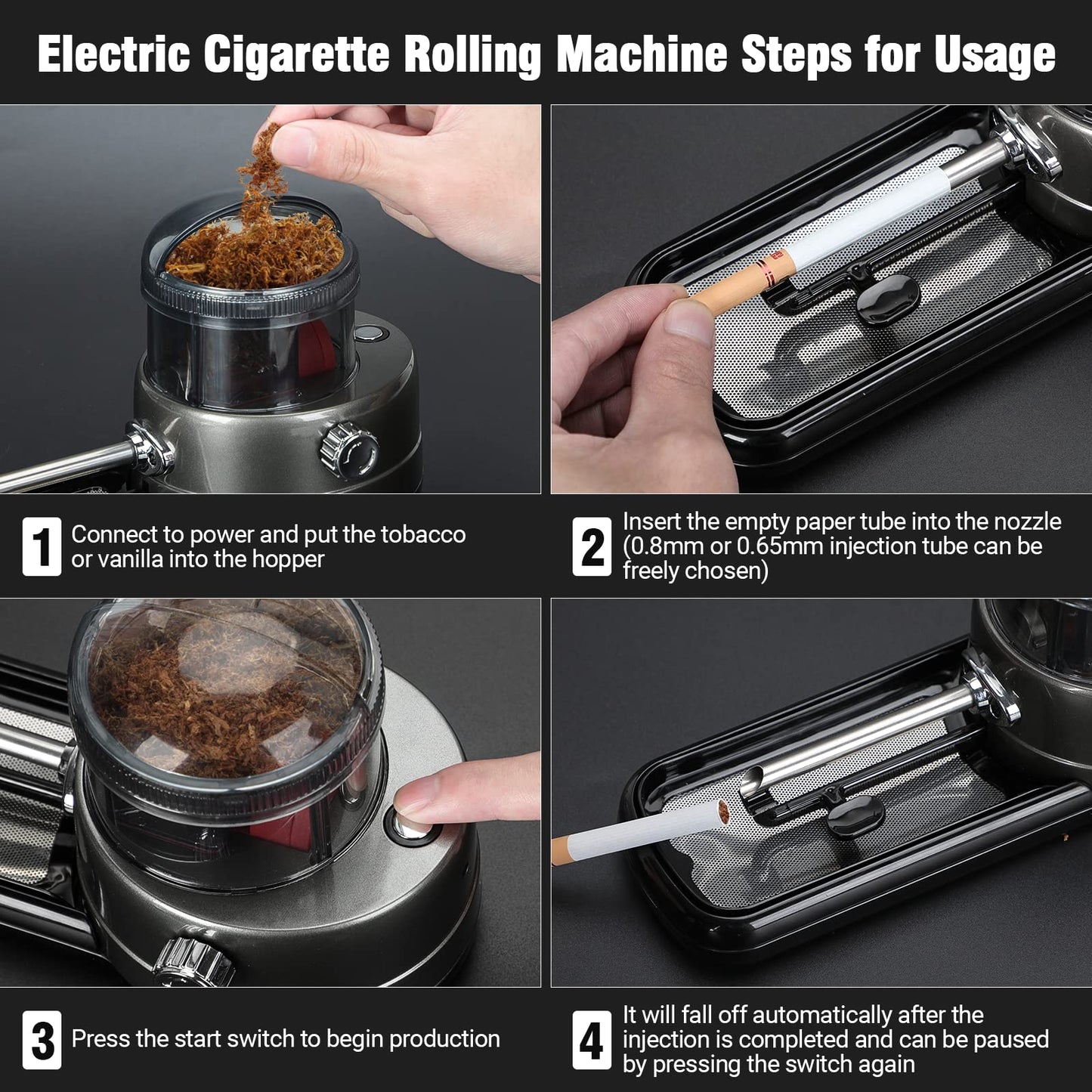 Electric Cigarette Rolling Machine Steps for Usage

1 Connect to power and put the tobacco or vanilla into the hopper

2 Insert the empty paper tube into the nozzle (0.8mm or 0.65mm injection tube can be freely chosen)

3 Press the start switch to begin production

4 It will fall off automatically after the injection is completed and can be paused by pressing the switch again